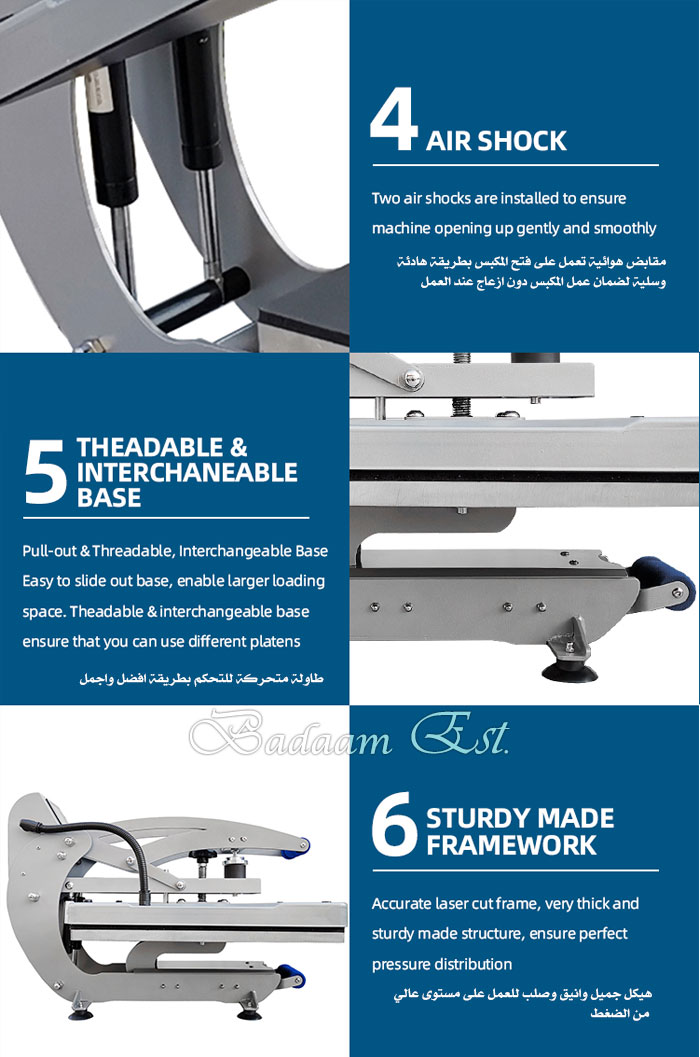 4 AIR SHOCK

Two air shocks are installed to ensure machine opening up gently and smoothly

مقابض هوائية تعمل على فتح المكبس بطريقة هادئة وسلية لضمان عمل المكبس دون ازعاج عند العمل

5 THEADABLE & INTERCHANEABLE BASE

Pull-out & Threadable, Interchangeable Base Easy to slide out base, enable larger loading space. Theadable & interchangeable base ensure that you can use different platens

طاولة متحركة للتحكم بطريقة افضل واجمل

Badaam Est.

6 STURDY MADE FRAMEWORK

Accurate laser cut frame, very thick and sturdy made structure, ensure perfect pressure distribution

هيكل جميل وانيق وصلب للعمل على مستوى عالي من الضغط